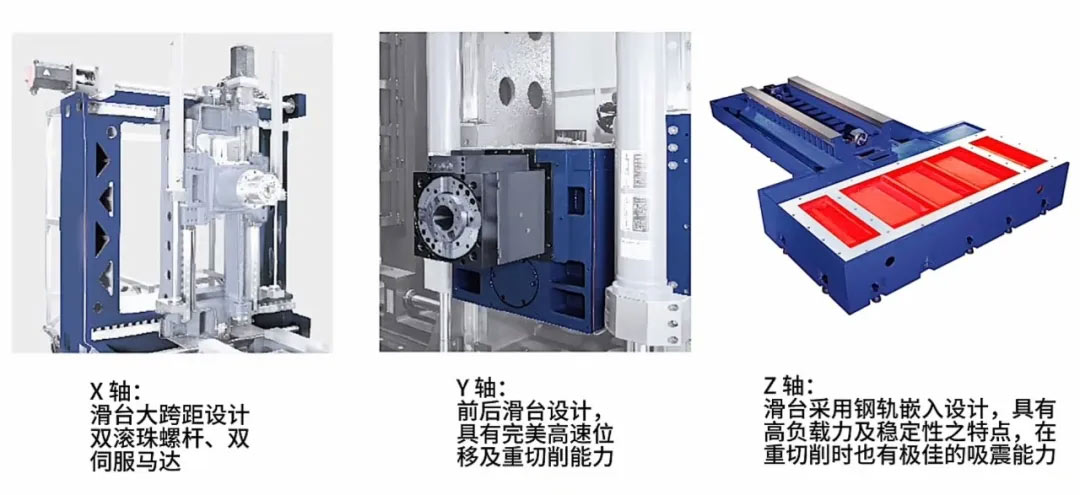 X 轴:
滑台大跨距设计
双滚珠螺杆、双
伺服马达

Y 轴:
前后滑台设计,
具有完美高速位
移及重切削能力

Z 轴:
滑台采用钢轨嵌入设计,具有
高负载力及稳定性之特点,在
重切削时也有极佳的吸震能力